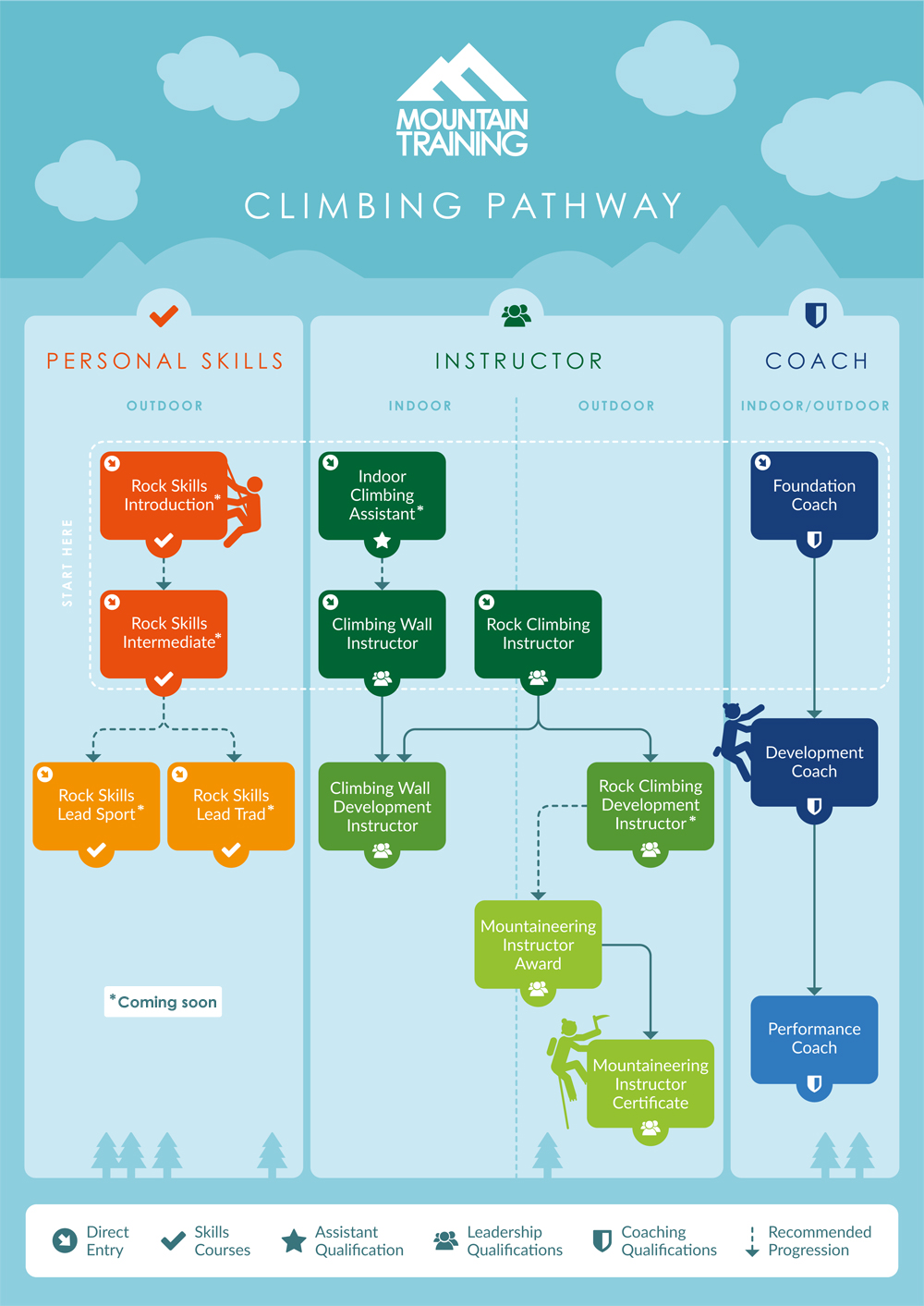 MOUNTAIN TRAINING

CLIMBING PATHWAY

PERSONAL SKILLS

OUTDOOR

START HERE

Rock Skills Introduction*

Rock Skills Intermediate*

Rock Skills Lead Sport*

Rock Skills Lead Trad*

*Coming soon

INSTRUCTOR

INDOOR

OUTDOOR

Indoor Climbing Assistant*

Climbing Wall Instructor

Rock Climbing Instructor

Climbing Wall Development Instructor

Rock Climbing Development Instructor*

Mountaineering Instructor Award

Mountaineering Instructor Certificate

COACH

INDOOR/OUTDOOR

Foundation Coach

Development Coach

Performance Coach

Direct Entry

Skills Courses

Assistant Qualification

Leadership Qualifications

Coaching Qualifications

Recommended Progression